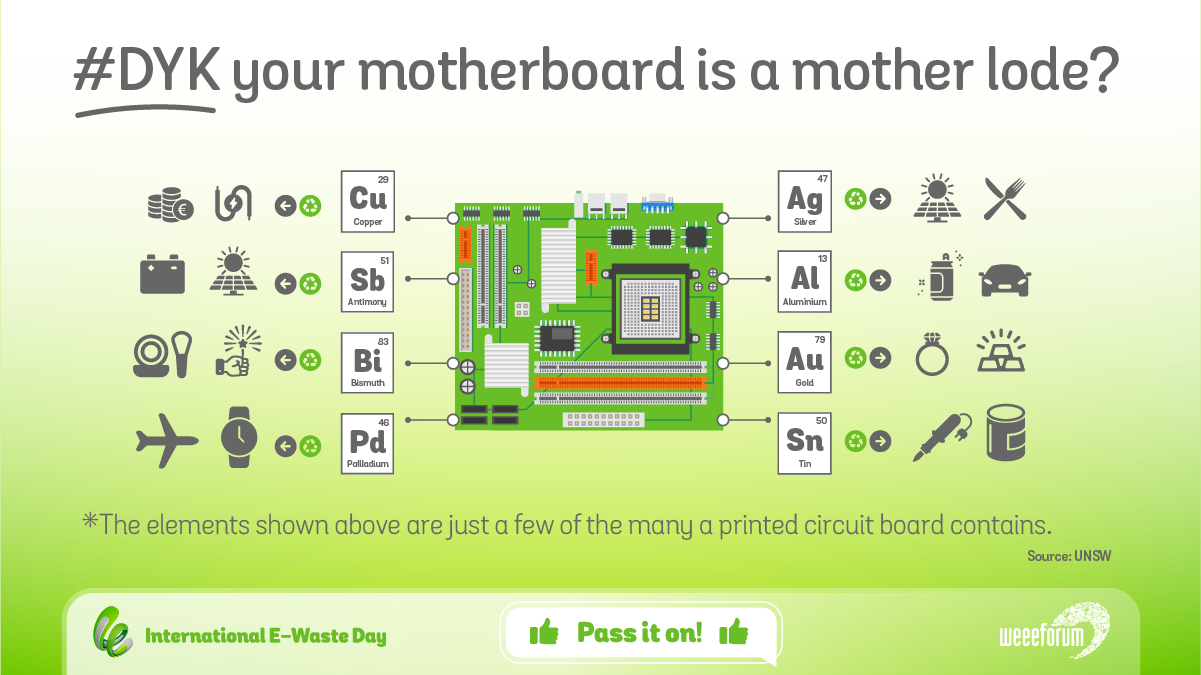 #DYK your motherboard is a mother lode?

29
Cu
Copper

51
Sb
Antimony

83
Bi
Bismuth

46
Pd
Palladium

47
Ag
Silver

13
Al
Aluminium

79
Au
Gold

50
Sn
Tin

*The elements shown above are just a few of the many a printed circuit board contains.

Source: UNSW

International E-Waste Day

Pass it on!

weeeforum