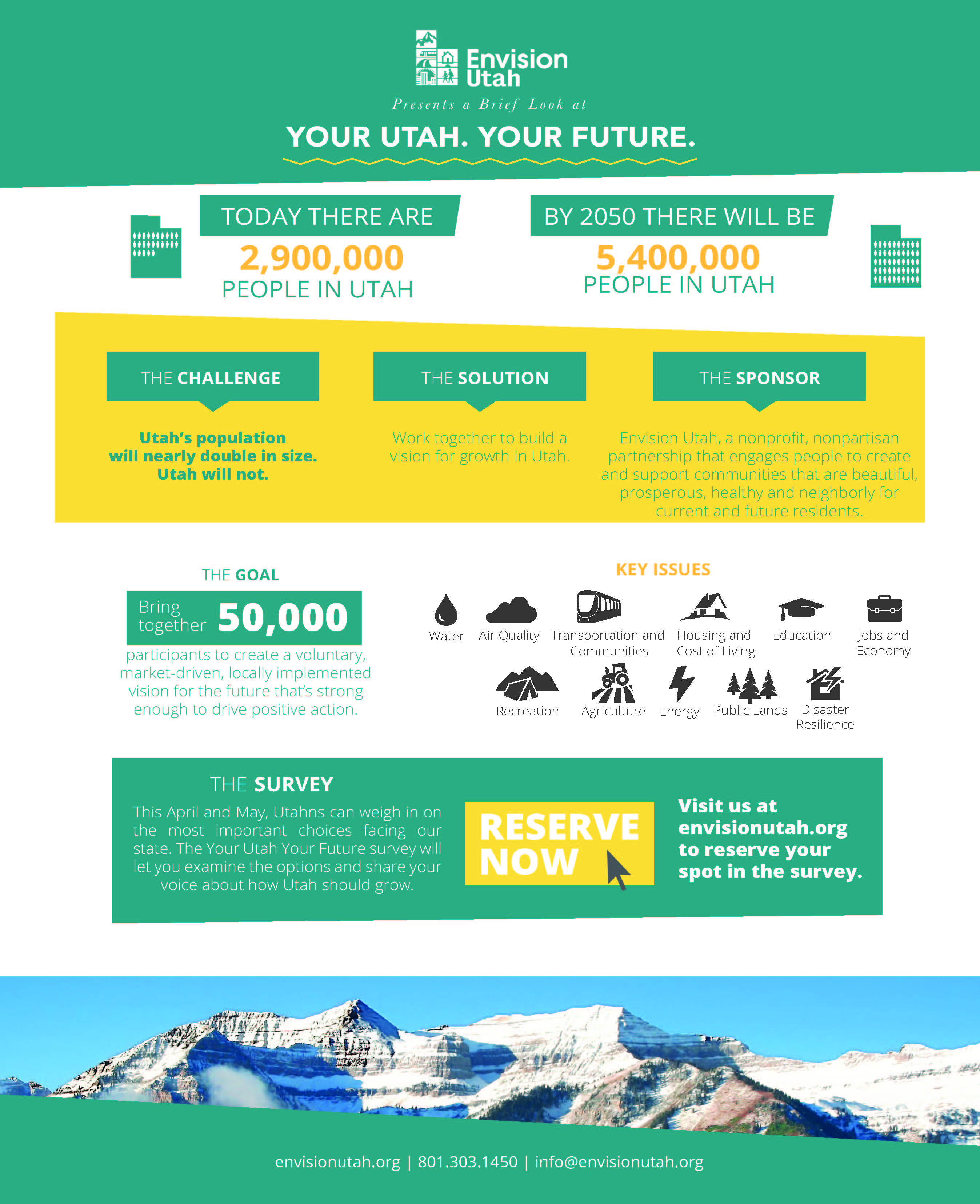 Envision Utah

Presents a Brief Look at

YOUR UTAH. YOUR FUTURE.

TODAY THERE ARE
2,900,000
PEOPLE IN UTAH

BY 2050 THERE WILL BE
5,400,000
PEOPLE IN UTAH

THE CHALLENGE

Utah's population will nearly double in size. Utah will not.

THE SOLUTION

Work together to build a vision for growth in Utah.

THE SPONSOR

Envision Utah, a nonprofit, nonpartisan partnership that engages people to create and support communities that are beautiful, prosperous, healthy and neighborly for current and future residents.

THE GOAL

Bring together 50,000

participants to create a voluntary, market-driven, locally implemented vision for the future that's strong enough to drive positive action.

KEY ISSUES

Water
Air Quality
Transportation and Communities
Housing and Cost of Living
Education
Jobs and Economy
Recreation
Agriculture
Energy
Public Lands
Disaster Resilience

THE SURVEY

This April and May, Utahns can weigh in on the most important choices facing our state. The Your Utah Your Future survey will let you examine the options and share your voice about how Utah should grow.

RESERVE NOW

Visit us at envisionutah.org to reserve your spot in the survey.

envisionutah.org | 801.303.1450 | info@envisionutah.org